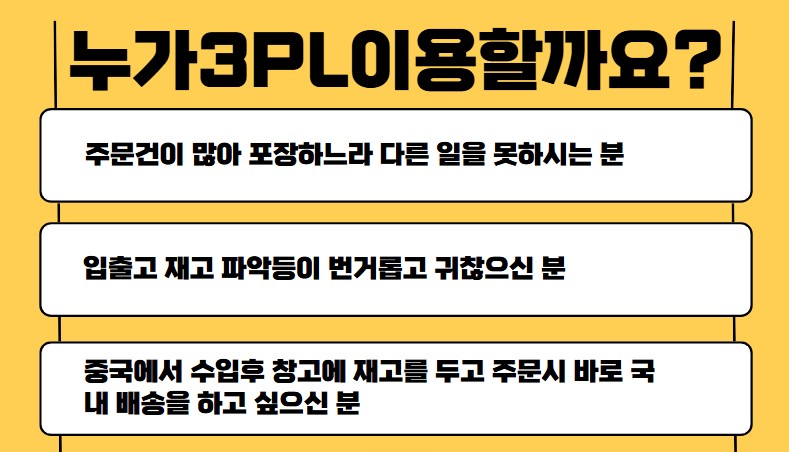 누가3PL이용할까요?

주문건이 많아 포장하느라 다른 일을 못하시는 분

입출고 재고 파악등이 번거롭고 귀찮으신 분

중국에서 수입후 창고에 재고를 두고 주문시 바로 국내 배송을 하고 싶으신 분